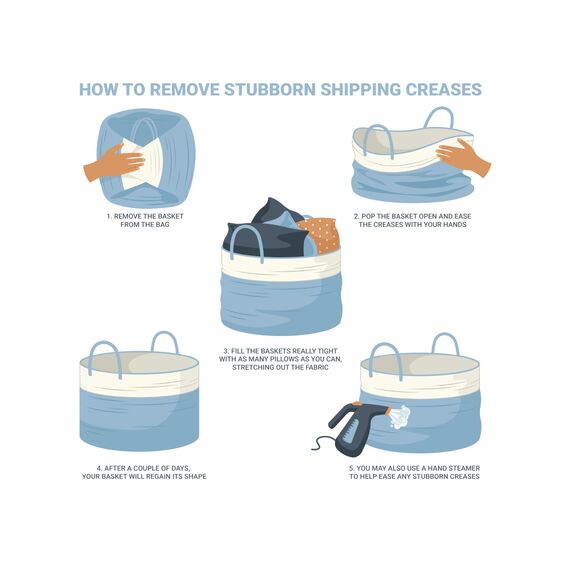 HOW TO REMOVE STUBBORN SHIPPING CREASES

1. REMOVE THE BASKET FROM THE BAG

2. POP THE BASKET OPEN AND EASE THE CREASES WITH YOUR HANDS

3. FILL THE BASKETS REALLY TIGHT WITH AS MANY PILLOWS AS YOU CAN, STRETCHING OUT THE FABRIC

4. AFTER A COUPLE OF DAYS, YOUR BASKET WILL REGAIN ITS SHAPE

5. YOU MAY ALSO USE A HAND STEAMER TO HELP EASE ANY STUBBORN CREASES