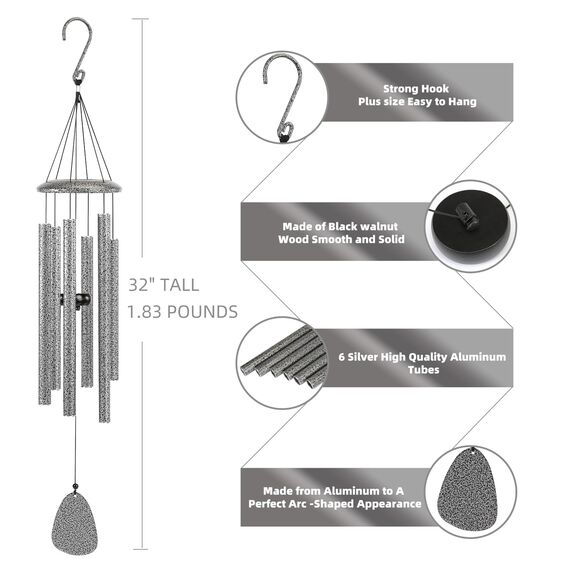 32" TALL
1.83 POUNDS

Strong Hook
Plus size Easy to Hang

Made of Black walnut
Wood Smooth and Solid

6 Silver High Quality Aluminum
Tubes

Made from Aluminum to A
Perfect Arc -Shaped Appearance