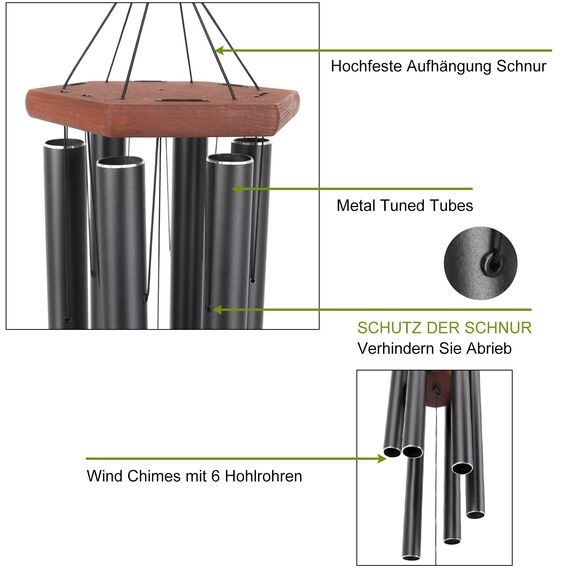 Hochfeste Aufhängung Schnur

Metal Tuned Tubes

SCHUTZ DER SCHNUR
Verhindern Sie Abrieb

Wind Chimes mit 6 Hohlrohren