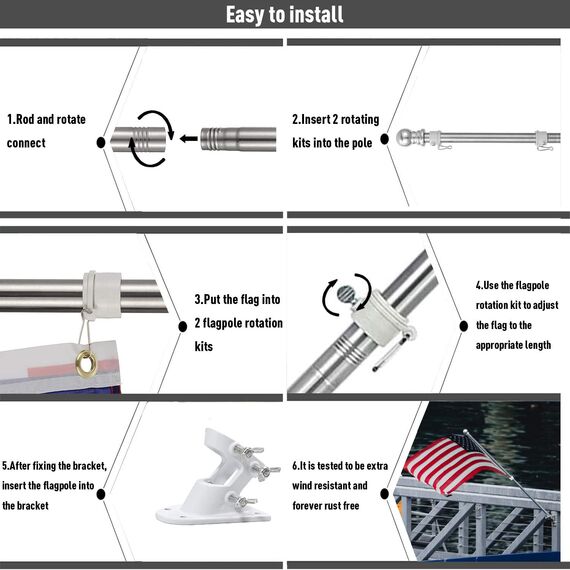 Easy to install

1.Rod and rotate connect

2.Insert 2 rotating kits into the pole

3.Put the flag into 2 flagpole rotation kits

4.Use the flagpole rotation kit to adjust the flag to the appropriate length

5.After fixing the bracket, insert the flagpole into the bracket

6.It is tested to be extra wind resistant and forever rust free