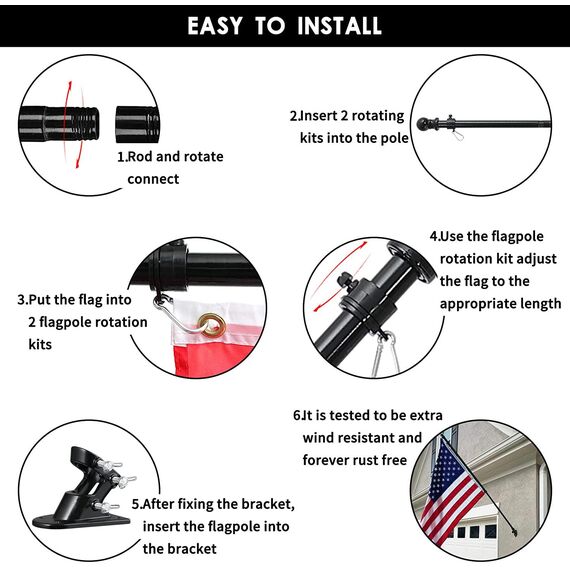 EASY TO INSTALL

1.Rod and rotate connect

2.Insert 2 rotating kits into the pole

3.Put the flag into 2 flagpole rotation kits

4.Use the flagpole rotation kit adjust the flag to the appropriate length

5.After fixing the bracket, insert the flagpole into the bracket

6.It is tested to be extra wind resistant and forever rust free