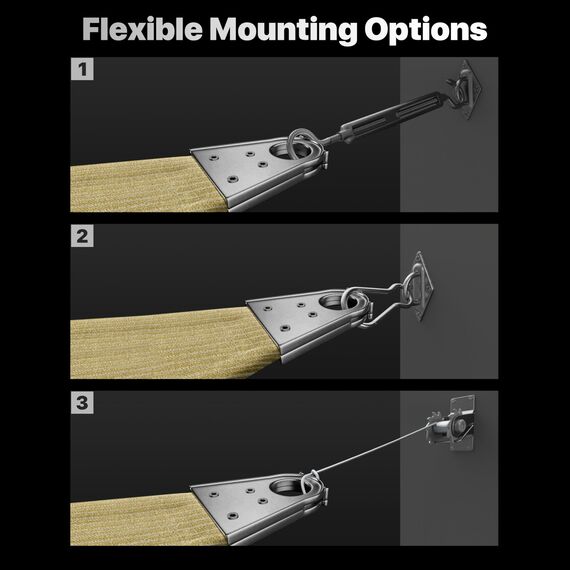 Flexible Mounting Options

1

2

3