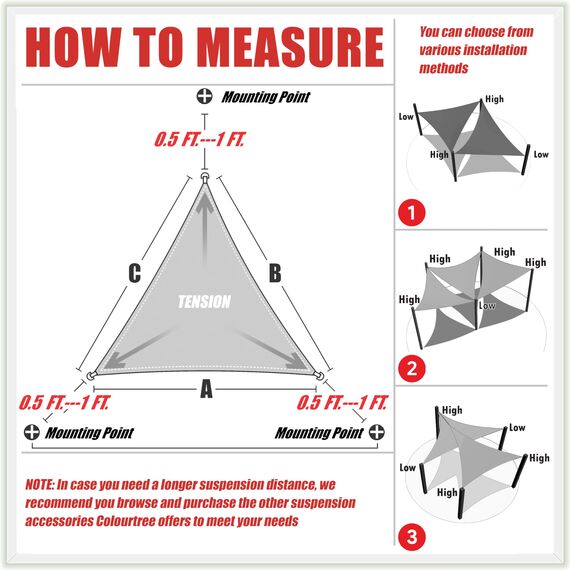 HOW TO MEASURE

Mounting Point

0.5 FT.---1 FT.

C

B

TENSION

A

0.5 FT.---1 FT.

0.5 FT.---1 FT.

Mounting Point

Mounting Point

NOTE: In case you need a longer suspension distance, we recommend you browse and purchase the other suspension accessories Colourtree offers to meet your needs

You can choose from various installation methods

Low
High
High
Low

1

High
High
High
High
Low

2

High
Low
Low
High
High

3