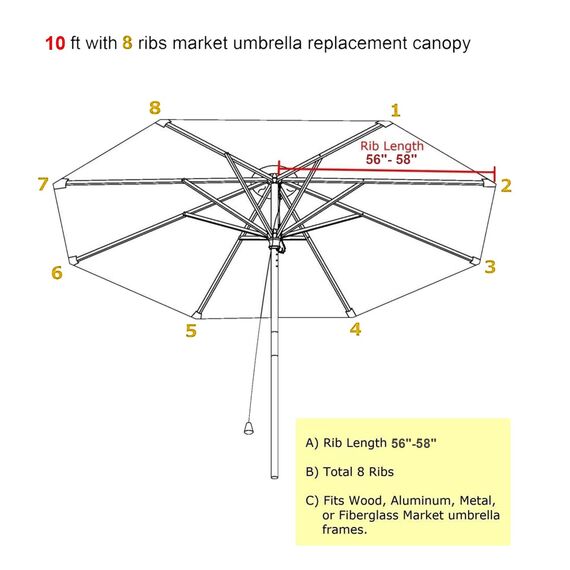 10 ft with 8 ribs market umbrella replacement canopy

8

1

Rib Length
56"- 58"

7

2

6

3

5

4

A) Rib Length 56"-58"

B) Total 8 Ribs

C) Fits Wood, Aluminum, Metal, or Fiberglass Market umbrella frames.