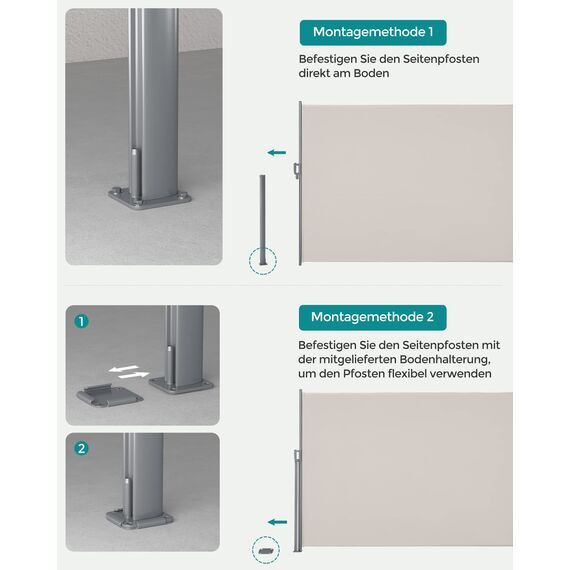 Montagemethode 1

Befestigen Sie den Seitenpfosten direkt am Boden

1

2

Montagemethode 2

Befestigen Sie den Seitenpfosten mit der mitgelieferten Bodenhalterung, um den Pfosten flexibel verwenden