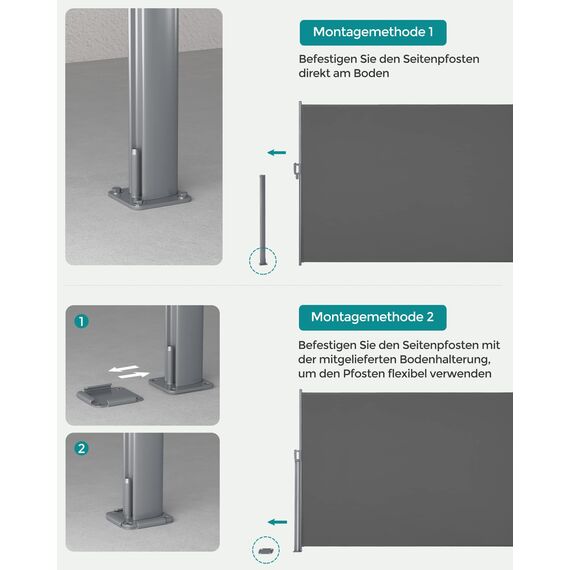 Montagemethode 1

Befestigen Sie den Seitenpfosten direkt am Boden

1

2

Montagemethode 2

Befestigen Sie den Seitenpfosten mit der mitgelieferten Bodenhalterung, um den Pfosten flexibel verwenden