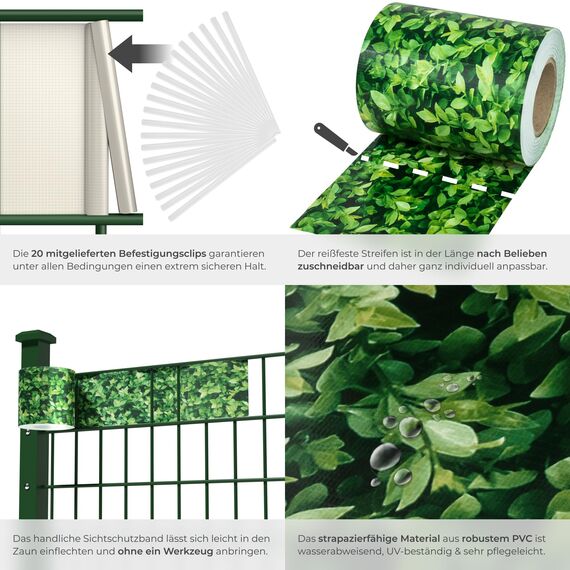 Die 20 mitgelieferten Befestigungsclips garantieren unter allen Bedingungen einen extrem sicheren Halt.

Der reißfeste Streifen ist in der Länge nach Belieben zuschneidbar und daher ganz individuell anpassbar.

Das handliche Sichtschutzband lässt sich leicht in den Zaun einflechten und ohne ein Werkzeug anbringen.

Das strapazierfähige Material aus robustem PVC ist wasserabweisend, UV-beständig & sehr pflegeleicht.