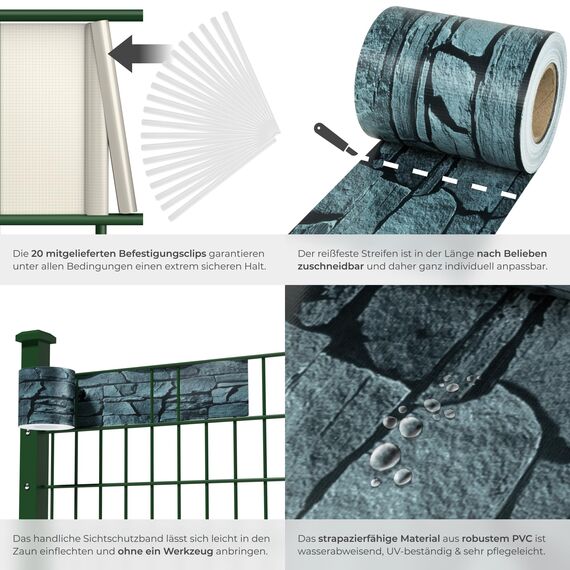 Die 20 mitgelieferten Befestigungsclips garantieren unter allen Bedingungen einen extrem sicheren Halt.

Der reißfeste Streifen ist in der Länge nach Belieben zuschneidbar und daher ganz individuell anpassbar.

Das handliche Sichtschutzband lässt sich leicht in den Zaun einflechten und ohne ein Werkzeug anbringen.

Das strapazierfähige Material aus robustem PVC ist wasserabweisend, UV-beständig & sehr pflegeleicht.