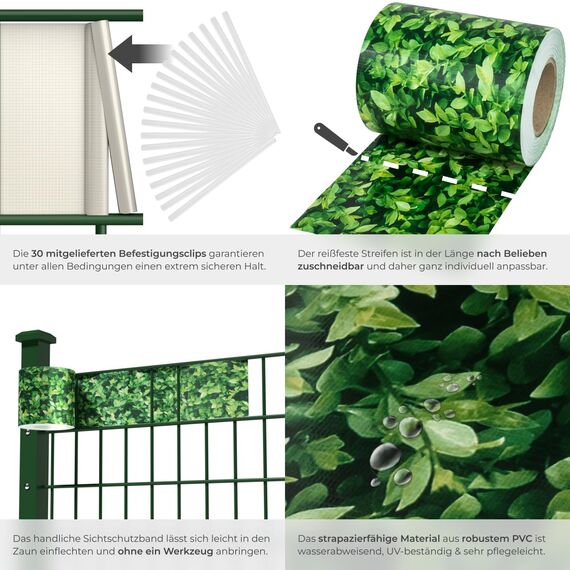 Die 30 mitgelieferten Befestigungsclips garantieren unter allen Bedingungen einen extrem sicheren Halt.

Der reißfeste Streifen ist in der Länge nach Belieben zuschneidbar und daher ganz individuell anpassbar.

Das handliche Sichtschutzband lässt sich leicht in den Zaun einflechten und ohne ein Werkzeug anbringen.

Das strapazierfähige Material aus robustem PVC ist wasserabweisend, UV-beständig & sehr pflegeleicht.