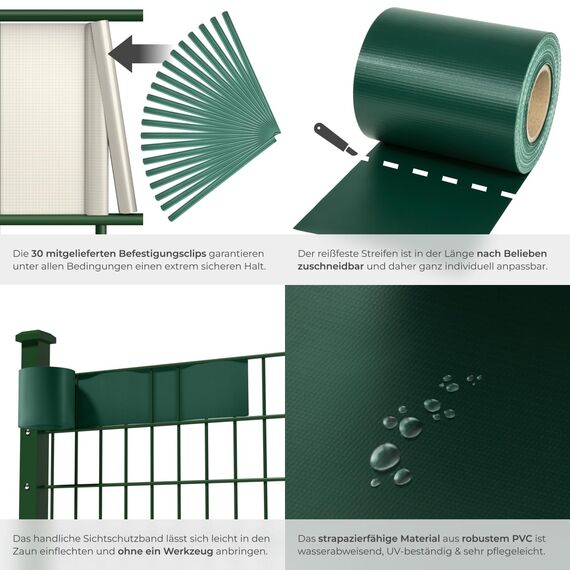 Die 30 mitgelieferten Befestigungsclips garantieren unter allen Bedingungen einen extrem sicheren Halt.

Der reißfeste Streifen ist in der Länge nach Belieben zuschneidbar und daher ganz individuell anpassbar.

Das handliche Sichtschutzband lässt sich leicht in den Zaun einflechten und ohne ein Werkzeug anbringen.

Das strapazierfähige Material aus robustem PVC ist wasserabweisend, UV-beständig & sehr pflegeleicht.