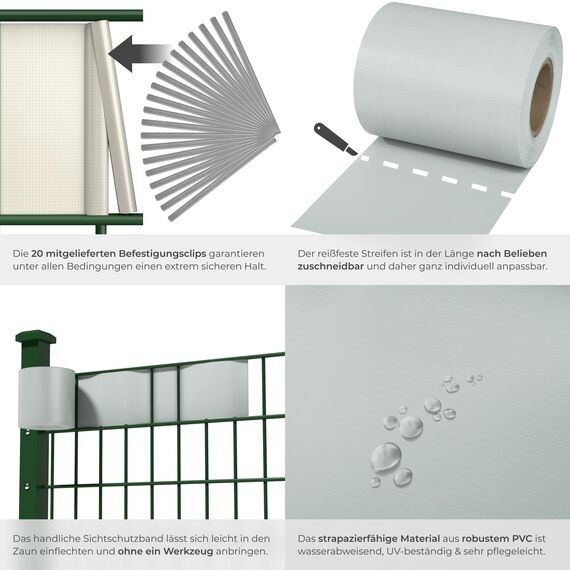 Die 20 mitgelieferten Befestigungsclips garantieren unter allen Bedingungen einen extrem sicheren Halt.

Der reißfeste Streifen ist in der Länge nach Belieben zuschneidbar und daher ganz individuell anpassbar.

Das handliche Sichtschutzband lässt sich leicht in den Zaun einflechten und ohne ein Werkzeug anbringen.

Das strapazierfähige Material aus robustem PVC ist wasserabweisend, UV-beständig & sehr pflegeleicht.