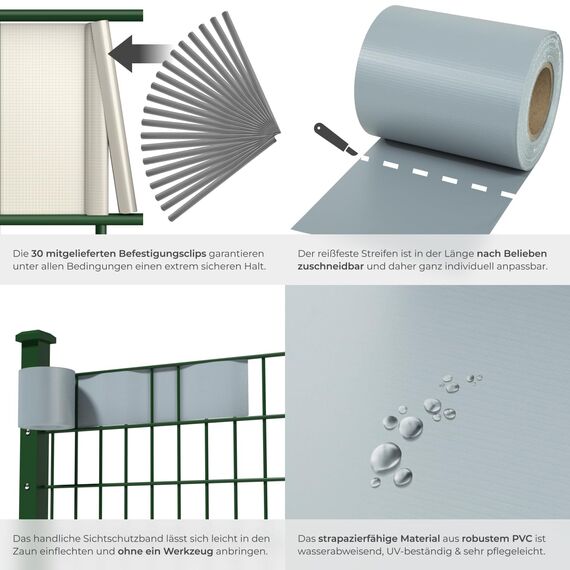 Die 30 mitgelieferten Befestigungsclips garantieren unter allen Bedingungen einen extrem sicheren Halt.

Der reißfeste Streifen ist in der Länge nach Belieben zuschneidbar und daher ganz individuell anpassbar.

Das handliche Sichtschutzband lässt sich leicht in den Zaun einflechten und ohne ein Werkzeug anbringen.

Das strapazierfähige Material aus robustem PVC ist wasserabweisend, UV-beständig & sehr pflegeleicht.