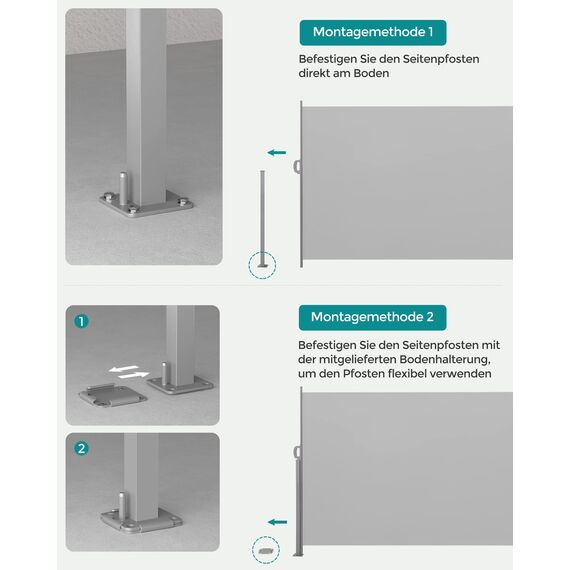 Montagemethode 1

Befestigen Sie den Seitenpfosten direkt am Boden

1

2

Montagemethode 2

Befestigen Sie den Seitenpfosten mit der mitgelieferten Bodenhalterung, um den Pfosten flexibel verwenden