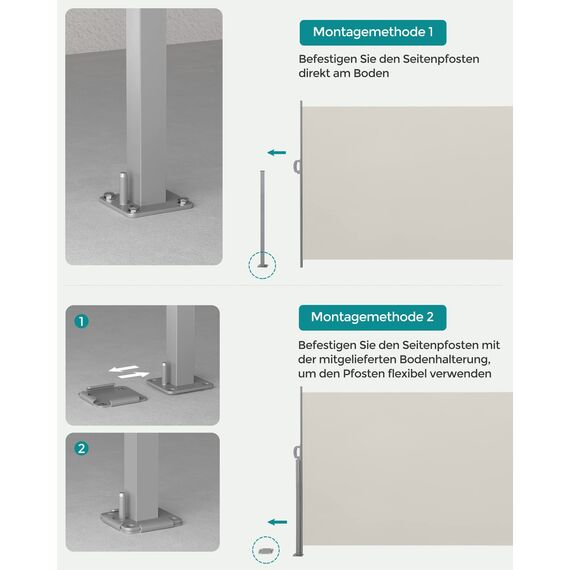 Montagemethode 1

Befestigen Sie den Seitenpfosten direkt am Boden

1

2

Montagemethode 2

Befestigen Sie den Seitenpfosten mit der mitgelieferten Bodenhalterung, um den Pfosten flexibel verwenden