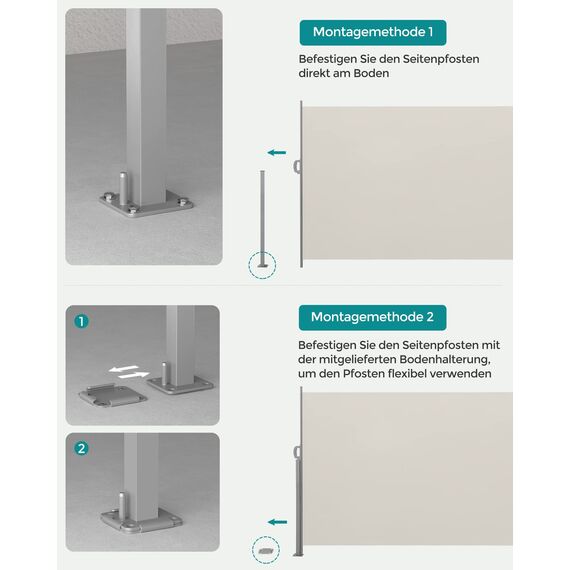 Montagemethode 1

Befestigen Sie den Seitenpfosten direkt am Boden

1

2

Montagemethode 2

Befestigen Sie den Seitenpfosten mit der mitgelieferten Bodenhalterung, um den Pfosten flexibel verwenden