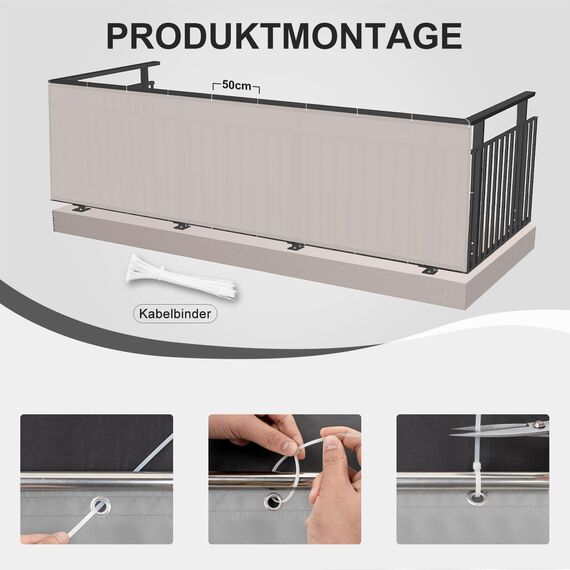 PRODUKTMONTAGE

50cm

Kabelbinder