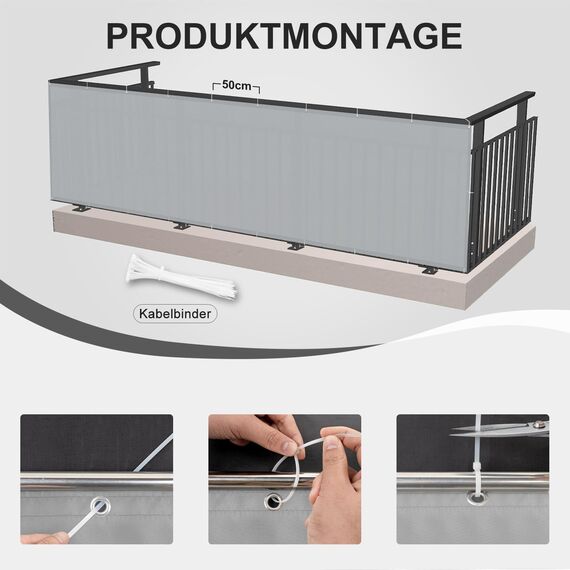 PRODUKTMONTAGE

50cm

Kabelbinder