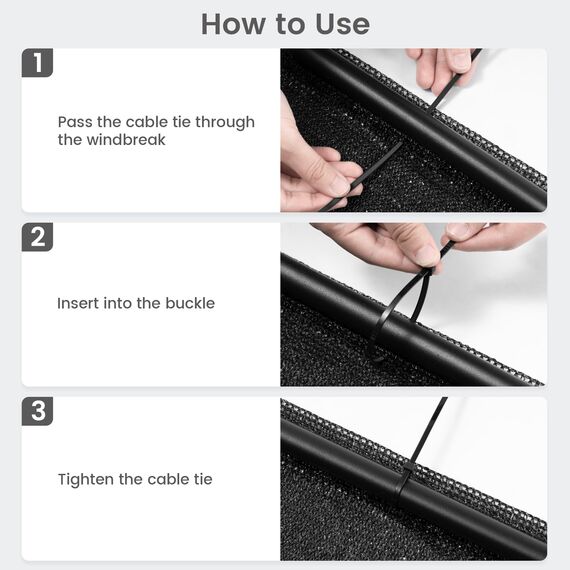 How to Use

1

Pass the cable tie through the windbreak

2

Insert into the buckle

3

Tighten the cable tie