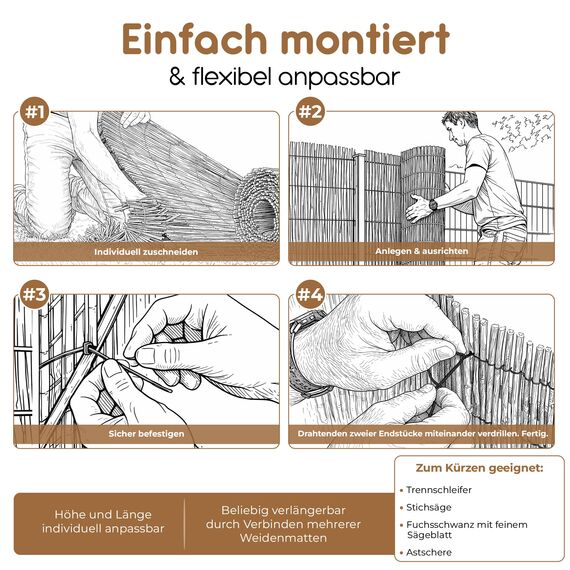 Einfach montiert
& flexibel anpassbar

#1
Individuell zuschneiden

#2
Anlegen & ausrichten

#3
Sicher befestigen

#4
Drahtenden zweier Endstücke miteinander verdrillen. Fertig.

Höhe und Länge individuell anpassbar

Beliebig verlängerbar durch Verbinden mehrerer Weidenmatten

Zum Kürzen geeignet:
• Trennschleifer
• Stichsäge
• Fuchsschwanz mit feinem Sägeblatt
• Astschere