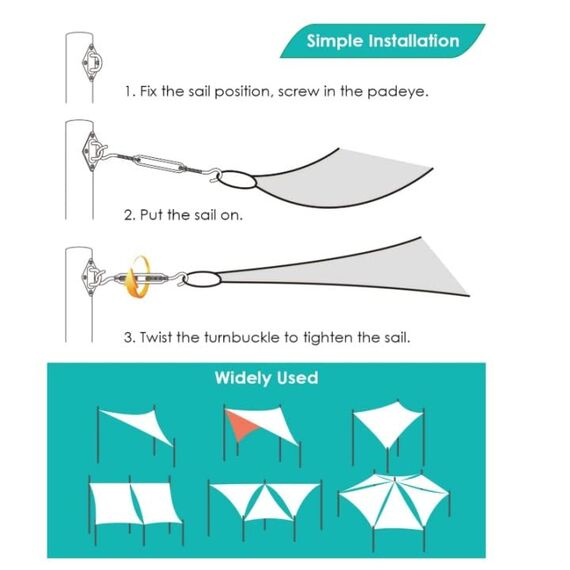 Simple Installation

1. Fix the sail position, screw in the padeye.

2. Put the sail on.

3. Twist the turnbuckle to tighten the sail.

Widely Used