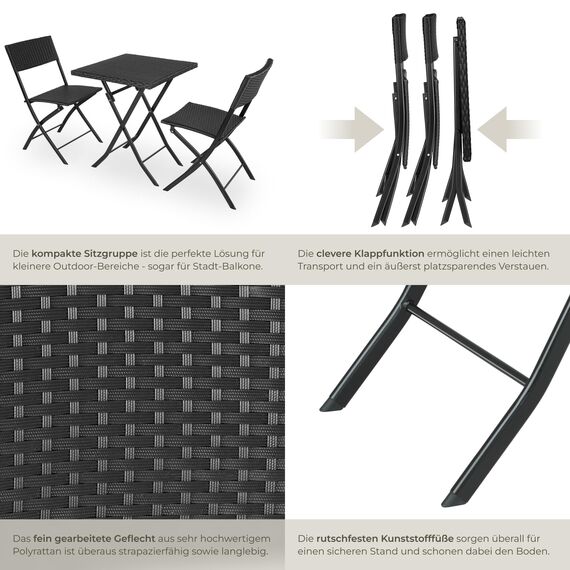 Die kompakte Sitzgruppe ist die perfekte Lösung für kleinere Outdoor-Bereiche - sogar für Stadt-Balkone.

Die clevere Klappfunktion ermöglicht einen leichten Transport und ein äußerst platzsparendes Verstauen.

Das fein gearbeitete Geflecht aus sehr hochwertigem Polyrattan ist überaus strapazierfähig sowie langlebig.

Die rutschfesten Kunststofffüße sorgen überall für einen sicheren Stand und schonen dabei den Boden.