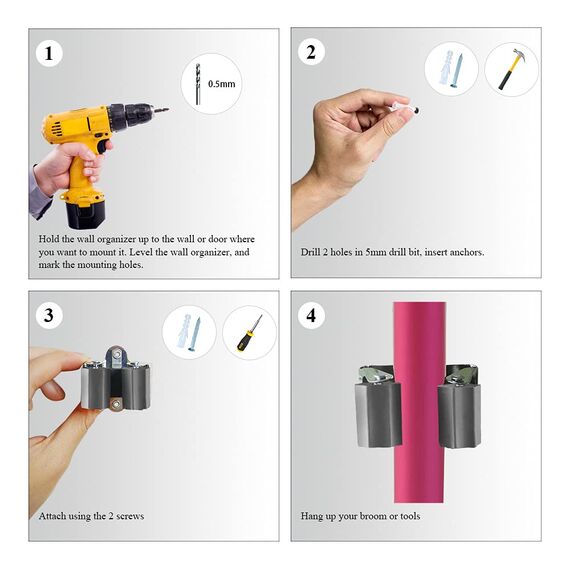 1

0.5mm

Hold the wall organizer up to the wall or door where you want to mount it. Level the wall organizer, and mark the mounting holes.

2

Drill 2 holes in 5mm drill bit, insert anchors.

3

Attach using the 2 screws

4

Hang up your broom or tools