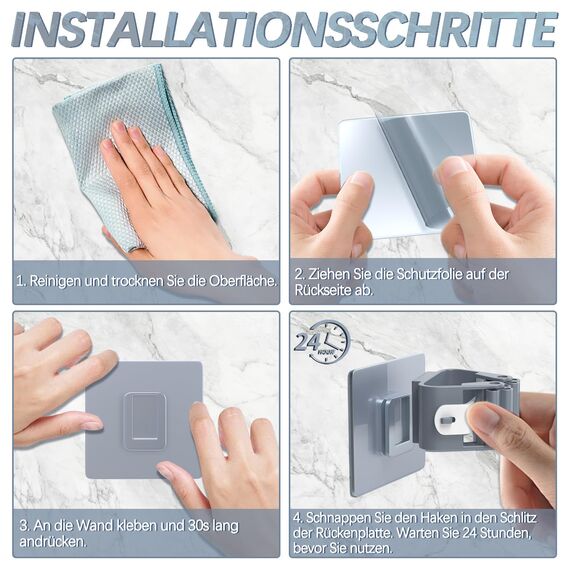 INSTALLATIONSSCHRITTE

1. Reinigen und trocknen Sie die Oberfläche.

2. Ziehen Sie die Schutzfolie auf der Rückseite ab.

3. An die Wand kleben und 30s lang andrücken.

24 HOUR

4. Schnappen Sie den Haken in den Schlitz der Rückenplatte. Warten Sie 24 Stunden, bevor Sie nutzen.