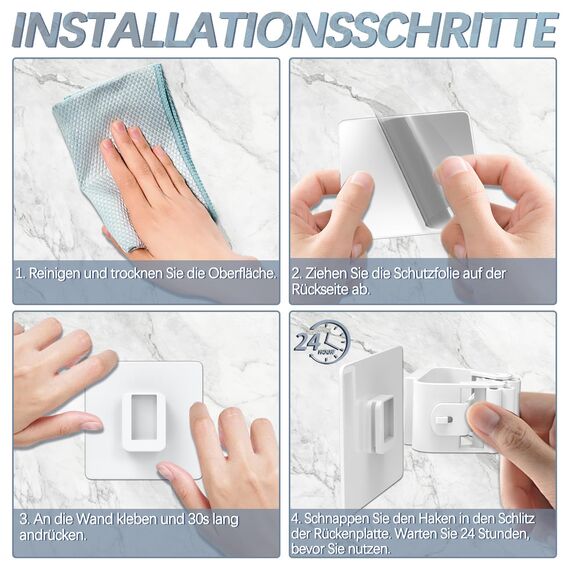 INSTALLATIONSSCHRITTE

1. Reinigen und trocknen Sie die Oberfläche.

2. Ziehen Sie die Schutzfolie auf der Rückseite ab.

3. An die Wand kleben und 30s lang andrücken.

24 HOUR

4. Schnappen Sie den Haken in den Schlitz der Rückenplatte. Warten Sie 24 Stunden, bevor Sie nutzen.