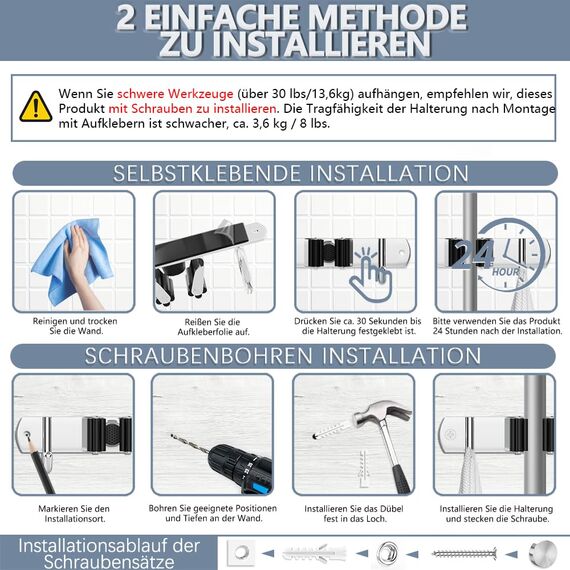 2 EINFACHE METHODE ZU INSTALLIEREN

Wenn Sie schwere Werkzeuge (über 30 lbs/13,6kg) aufhängen, empfehlen wir, dieses Produkt mit Schrauben zu installieren. Die Tragfähigkeit der Halterung nach Montage mit Aufklebern ist schwacher, ca. 3,6 kg / 8 lbs.

SELBSTKLEBENDE INSTALLATION

24 HOUR

Reinigen und trocken Sie die Wand.

Reißen Sie die Aufkleberfolie auf.

Drücken Sie ca. 30 Sekunden bis die Halterung festgeklebt ist.

Bitte verwenden Sie das Produkt 24 Stunden nach der Installation.

SCHRAUBENBOHREN INSTALLATION

Markieren Sie den Installationsort.

Bohren Sie geeignete Positionen und Tiefen an der Wand.

Installieren Sie das Dübel fest in das Loch.

Installieren Sie die Halterung und stecken die Schraube.

Installationsablauf der Schraubensätze