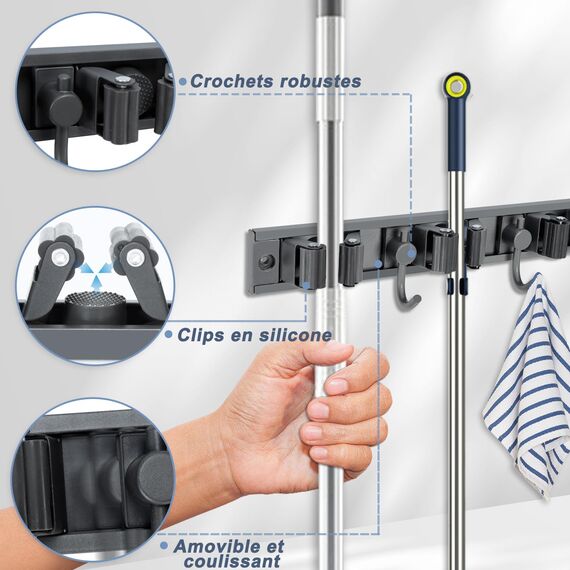 Crochets robustes

Clips en silicone

Amovible et coulissant