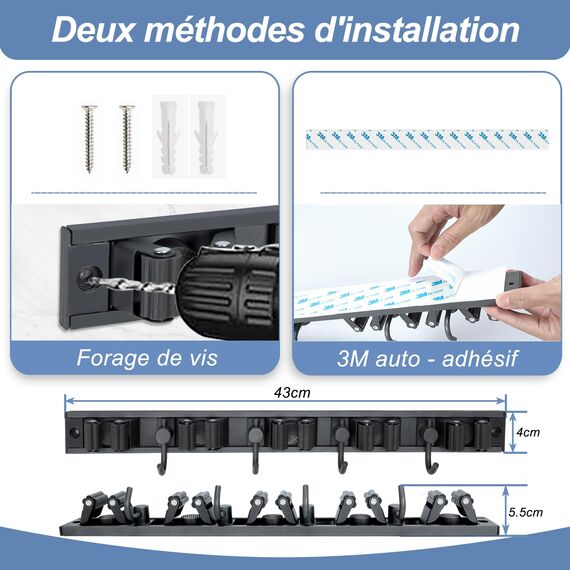 Deux méthodes d'installation

Forage de vis

3M auto - adhésif

43cm

4cm

5.5cm