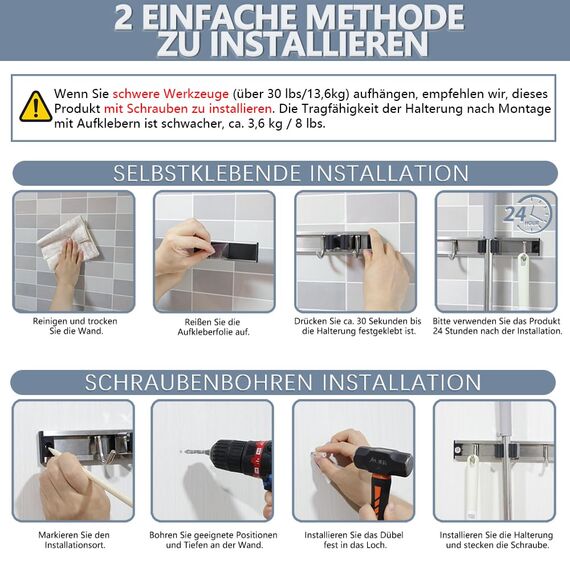 2 EINFACHE METHODE ZU INSTALLIEREN

Wenn Sie schwere Werkzeuge (über 30 lbs/13,6kg) aufhängen, empfehlen wir, dieses Produkt mit Schrauben zu installieren. Die Tragfähigkeit der Halterung nach Montage mit Aufklebern ist schwacher, ca. 3,6 kg / 8 lbs.

SELBSTKLEBENDE INSTALLATION

24 HOUR

Reinigen und trocken Sie die Wand.

Reißen Sie die Aufkleberfolie auf.

Drücken Sie ca. 30 Sekunden bis die Halterung festgeklebt ist.

Bitte verwenden Sie das Produkt 24 Stunden nach der Installation.

SCHRAUBENBOHREN INSTALLATION

Markieren Sie den Installationsort.

Bohren Sie geeignete Positionen und Tiefen an der Wand.

Installieren Sie das Dübel fest in das Loch.

Installieren Sie die Halterung und stecken die Schraube.