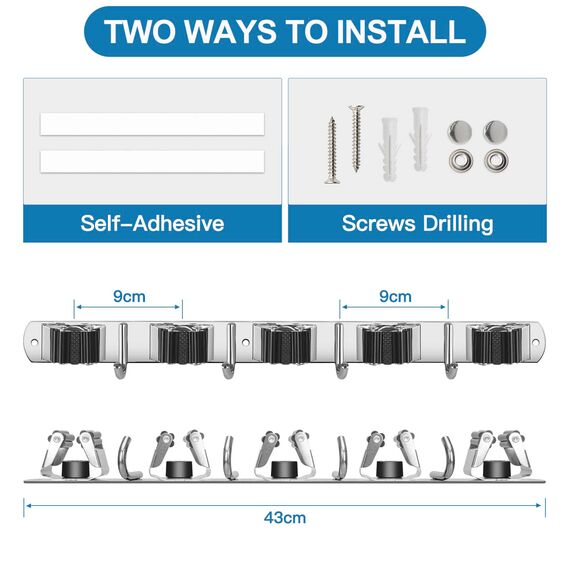 TWO WAYS TO INSTALL

Self-Adhesive

Screws Drilling

9cm

9cm

43cm