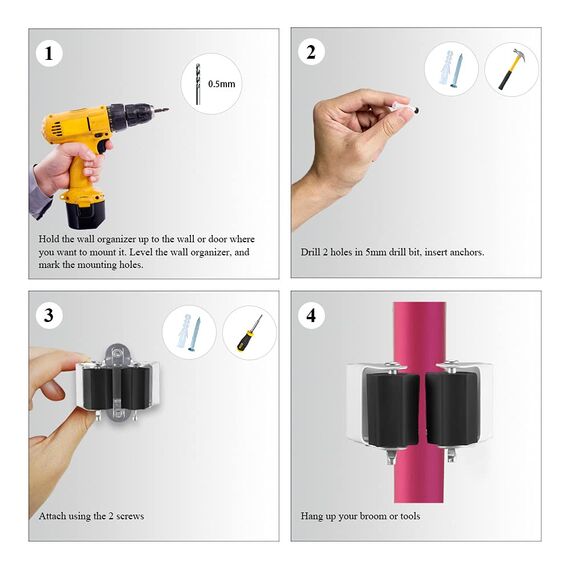 1

0.5mm

Hold the wall organizer up to the wall or door where you want to mount it. Level the wall organizer, and mark the mounting holes.

2

Drill 2 holes in 5mm drill bit, insert anchors.

3

Attach using the 2 screws

4

Hang up your broom or tools