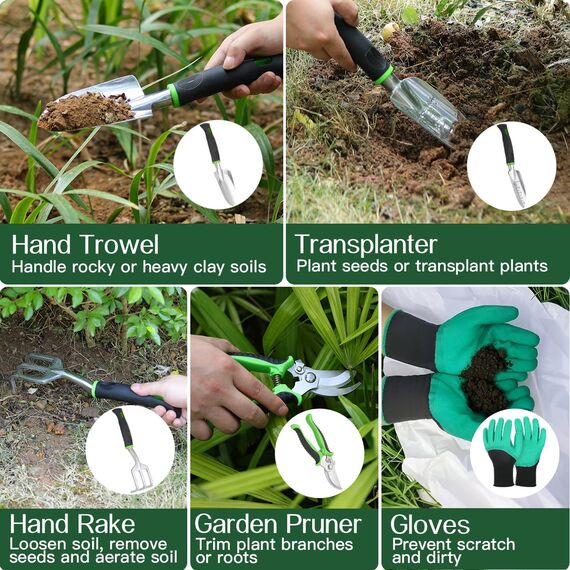 Hand Trowel
Handle rocky or heavy clay soils

Transplanter
Plant seeds or transplant plants

Hand Rake
Loosen soil, remove seeds and aerate soil

Garden Pruner
Trim plant branches or roots

Gloves
Prevent scratch and dirty