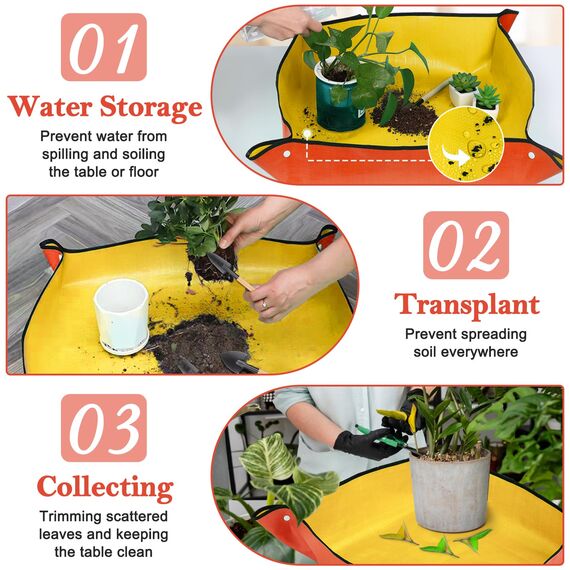 01

Water Storage

Prevent water from spilling and soiling the table or floor

02

Transplant

Prevent spreading soil everywhere

03

Collecting

Trimming scattered leaves and keeping the table clean