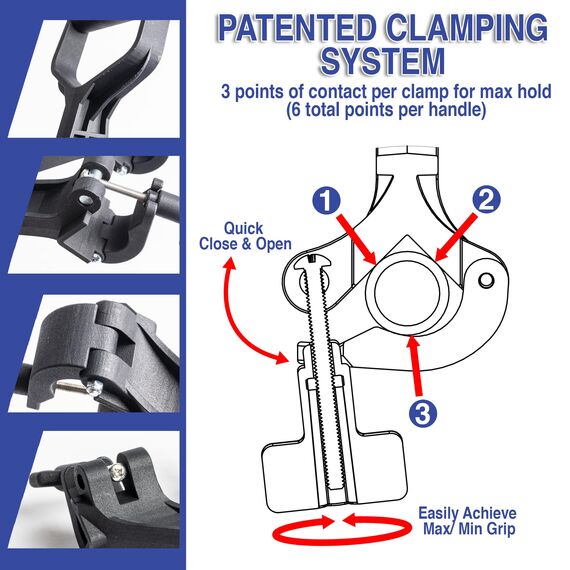 PATENTED CLAMPING SYSTEM

3 points of contact per clamp for max hold (6 total points per handle)

1

2

Quick Close & Open

3

Easily Achieve Max/ Min Grip