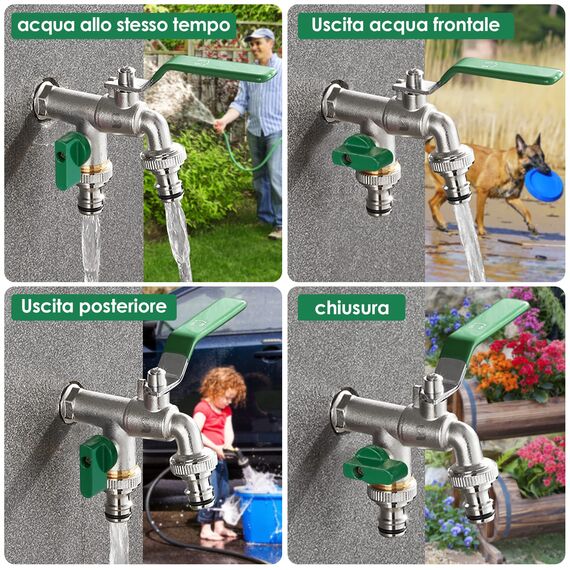 acqua allo stesso tempo

Uscita acqua frontale

Uscita posteriore

chiusura