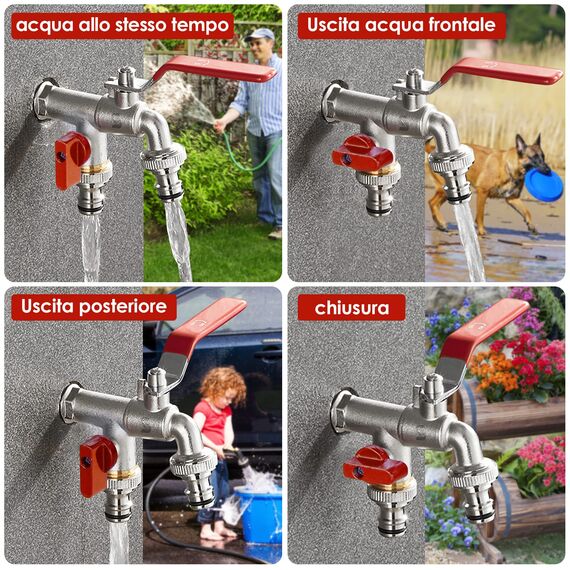 acqua allo stesso tempo

Uscita acqua frontale

Uscita posteriore

chiusura