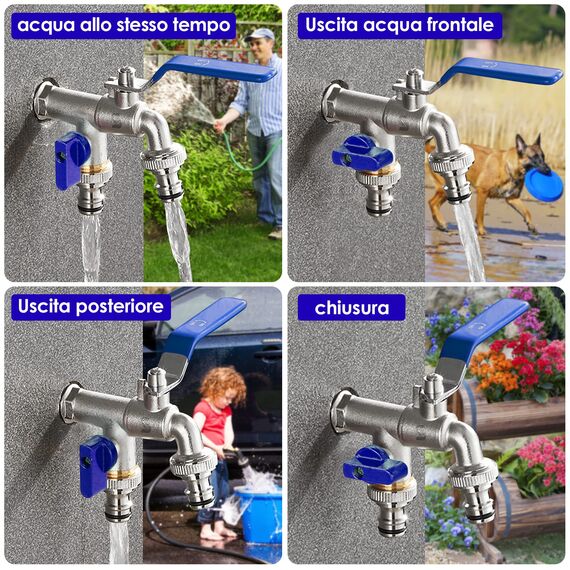 acqua allo stesso tempo

Uscita acqua frontale

Uscita posteriore

chiusura