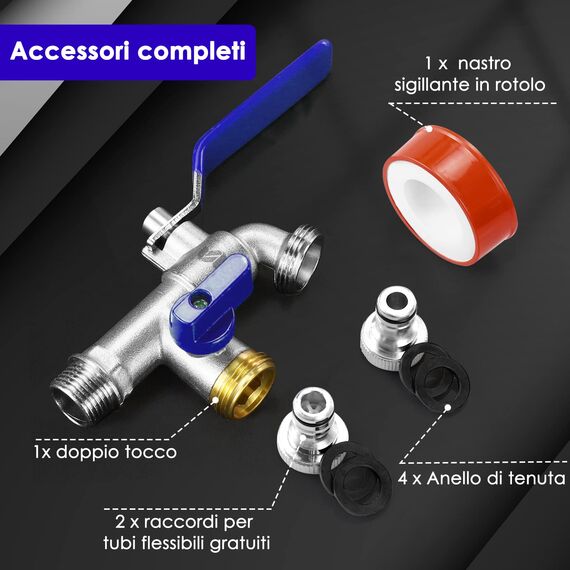 Accessori completi

1 x nastro sigillante in rotolo

1x doppio tocco

4 x Anello di tenuta

2 x raccordi per tubi flessibili gratuiti