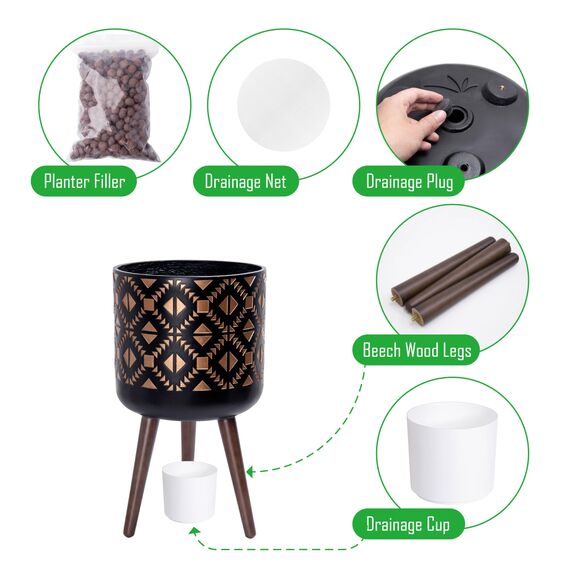 Planter Filler

Drainage Net

Drainage Plug

Beech Wood Legs

Drainage Cup