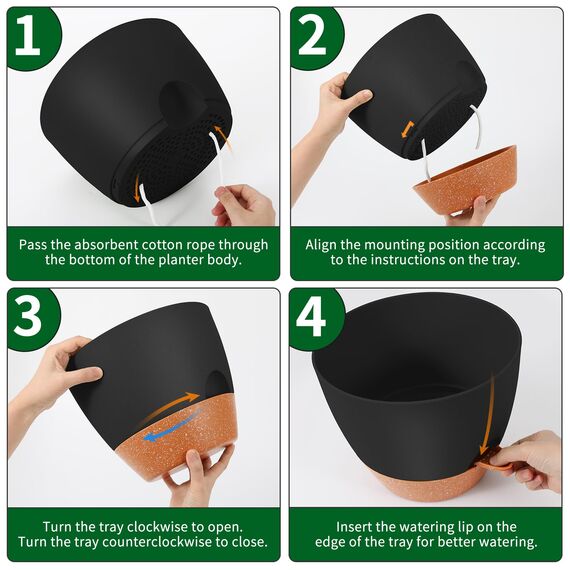 1

Pass the absorbent cotton rope through the bottom of the planter body.

2

Align the mounting position according to the instructions on the tray.

3

Turn the tray clockwise to open.
Turn the tray counterclockwise to close.

4

Insert the watering lip on the edge of the tray for better watering.