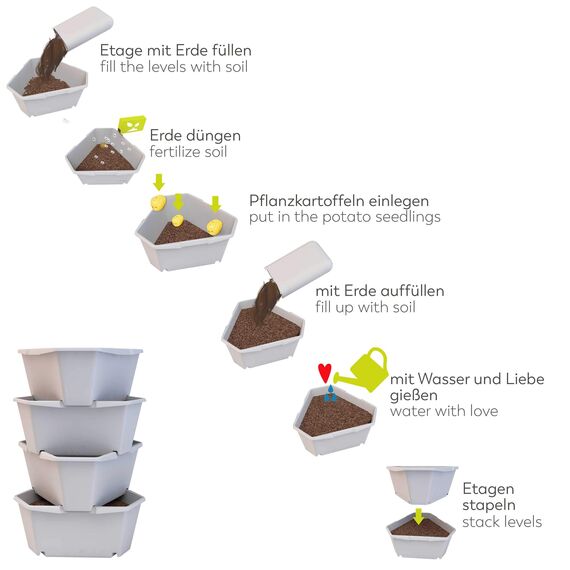 Etage mit Erde füllen
fill the levels with soil

Erde düngen
fertilize soil

Pflanzkartoffeln einlegen
put in the potato seedlings

mit Erde auffüllen
fill up with soil

mit Wasser und Liebe gießen
water with love

Etagen stapeln
stack levels