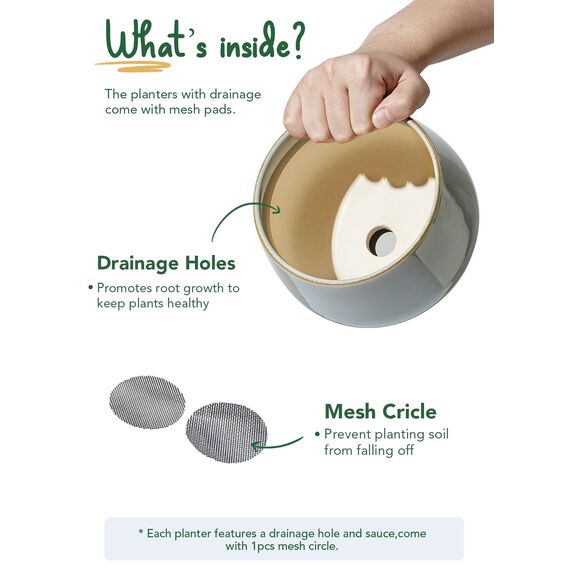 What's inside?

The planters with drainage come with mesh pads.

Drainage Holes

• Promotes root growth to keep plants healthy

Mesh Cricle

• Prevent planting soil from falling off

* Each planter features a drainage hole and sauce,come with 1pcs mesh circle.