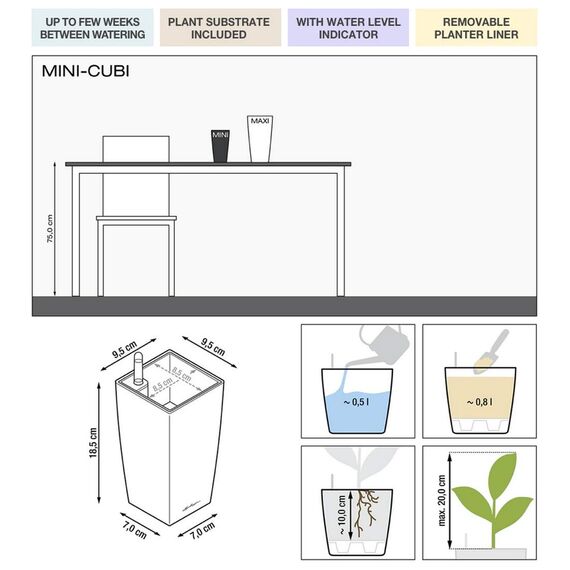 UP TO FEW WEEKS BETWEEN WATERING

PLANT SUBSTRATE INCLUDED

WITH WATER LEVEL INDICATOR

REMOVABLE PLANTER LINER

MINI-CUBI

MINI

MAXI

75,0 cm

9,5 cm

9,5 cm

8,5 cm

8,5 cm

18,5 cm

7,0 cm

7,0 cm

~ 0,5 l

~ 0,8 l

~ 10,0 cm

max. 20,0 cm