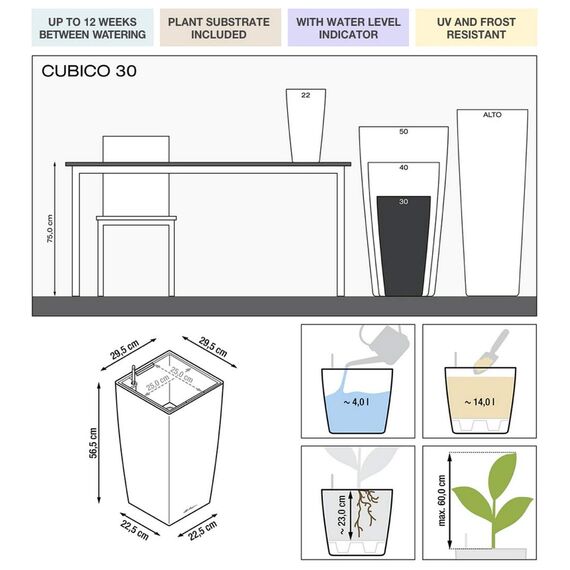 UP TO 12 WEEKS BETWEEN WATERING

PLANT SUBSTRATE INCLUDED

WITH WATER LEVEL INDICATOR

UV AND FROST RESISTANT

CUBICO 30

22

ALTO

50

40

30

75,0 cm

29,5 cm

29,5 cm

25,0 cm

25,0 cm

56,5 cm

22,5 cm

22,5 cm

~ 4,0 l

~ 14,0 l

~ 23,0 cm

max. 60,0 cm