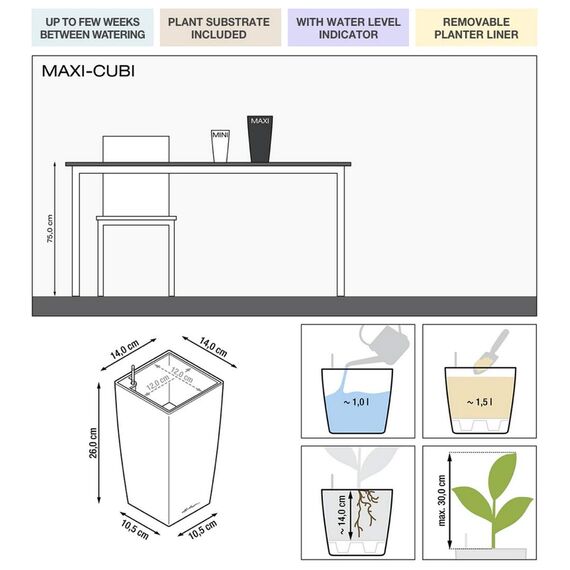 UP TO FEW WEEKS BETWEEN WATERING

PLANT SUBSTRATE INCLUDED

WITH WATER LEVEL INDICATOR

REMOVABLE PLANTER LINER

MAXI-CUBI

MINI

MAXI

75,0 cm

14,0 cm

14,0 cm

12,0 cm

12,0 cm

26,0 cm

10,5 cm

10,5 cm

~ 1,0 l

~ 1,5 l

~ 14,0 cm

max. 30,0 cm