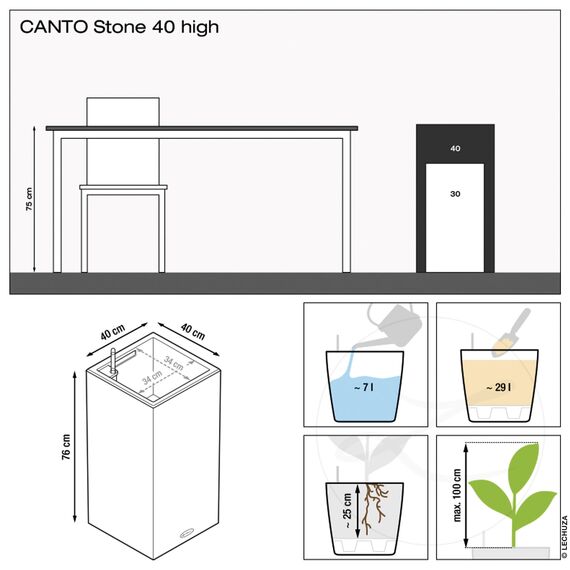 CANTO Stone 40 high

75 cm

40

30

40 cm

40 cm

34 cm

34 cm

76 cm

~ 7 l

~ 29 l

~ 25 cm

max. 100 cm

© LECHUZA