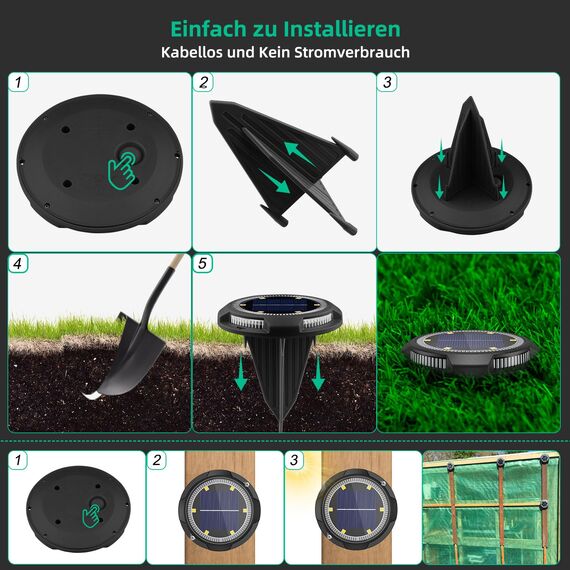 Einfach zu Installieren
Kabellos und Kein Stromverbrauch

1
2
3
4
5

1
2
3